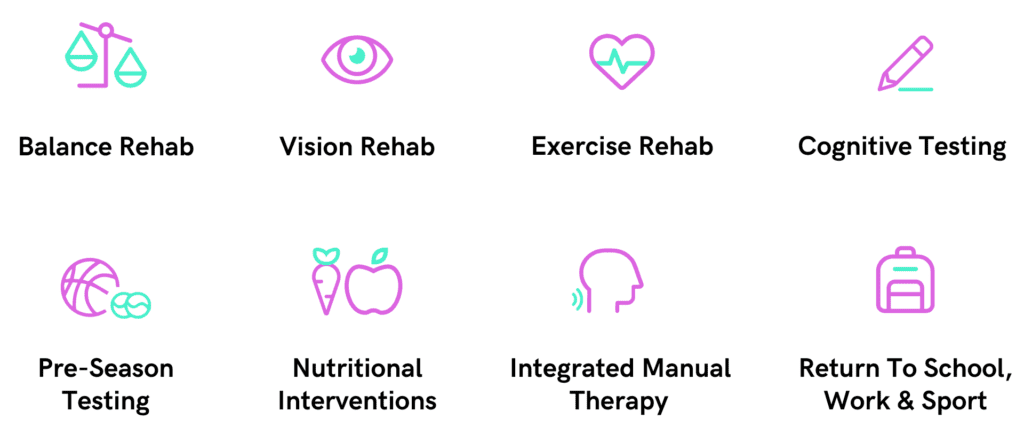 Balance Rehab

Vision Rehab

Exercise Rehab

Cognitive Testing

Pre-Season Testing

Nutritional Interventions

Integrated Manual Therapy

Return To School, Work & Sport